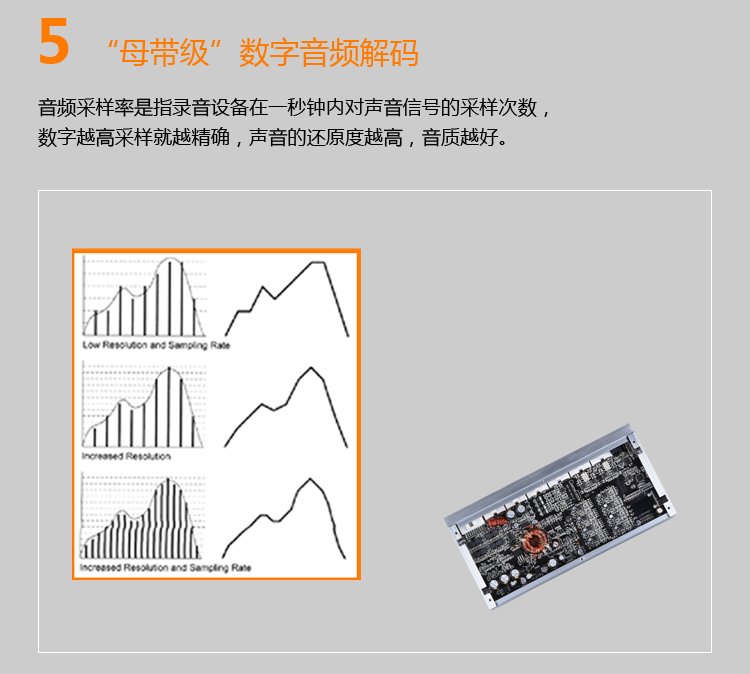 5 “母带级”数字音频解码

音频采样率是指录音设备在一秒钟内对声音信号的采样次数，数字越高采样就越精确，声音的还原度越高，音质越好。

Low Resolution and Sampling Rate

Increased Resolution

Increased Resolution and Sampling Rate